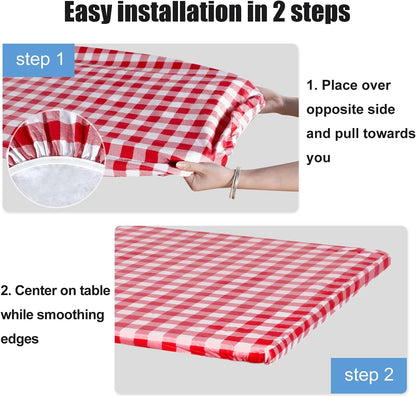 Easy installation in 2 steps

step 1

1. Place over opposite side and pull towards you

2. Center on table while smoothing edges

step 2